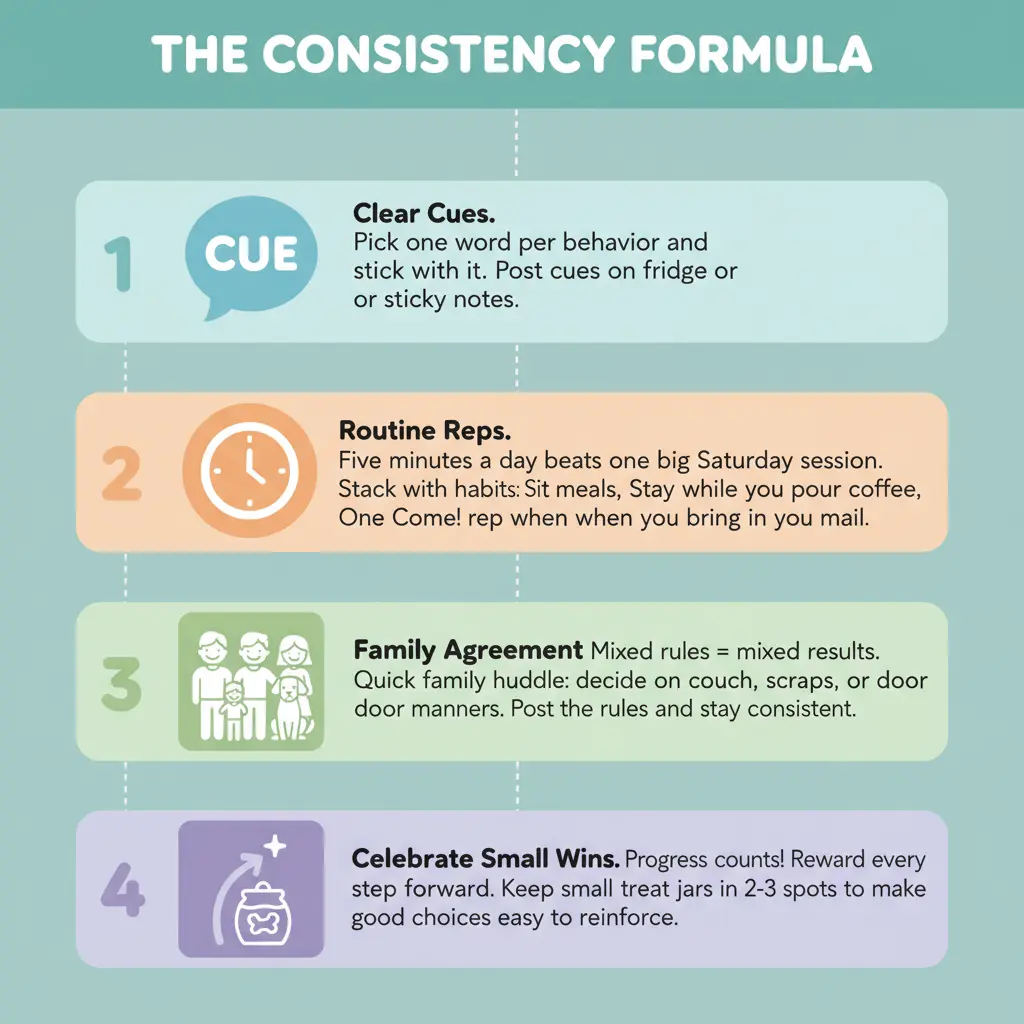 THE CONSISTENCY FORMULA

1

CUE

Clear Cues. Pick one word per behavior and stick with it. Post cues on fridge or or sticky notes.

2

Routine Reps. Five minutes a day beats one big Saturday session. Stack with habits: Sit meals, Stay while you pour coffee, One Come! rep when when you bring in you mail.

3

Family Agreement Mixed rules = mixed results. Quick family huddle: decide on couch, scraps, or door door manners. Post the rules and stay consistent.

4

Celebrate Small Wins. Progress counts! Reward every step forward. Keep small treat jars in 2-3 spots to make good choices easy to reinforce.